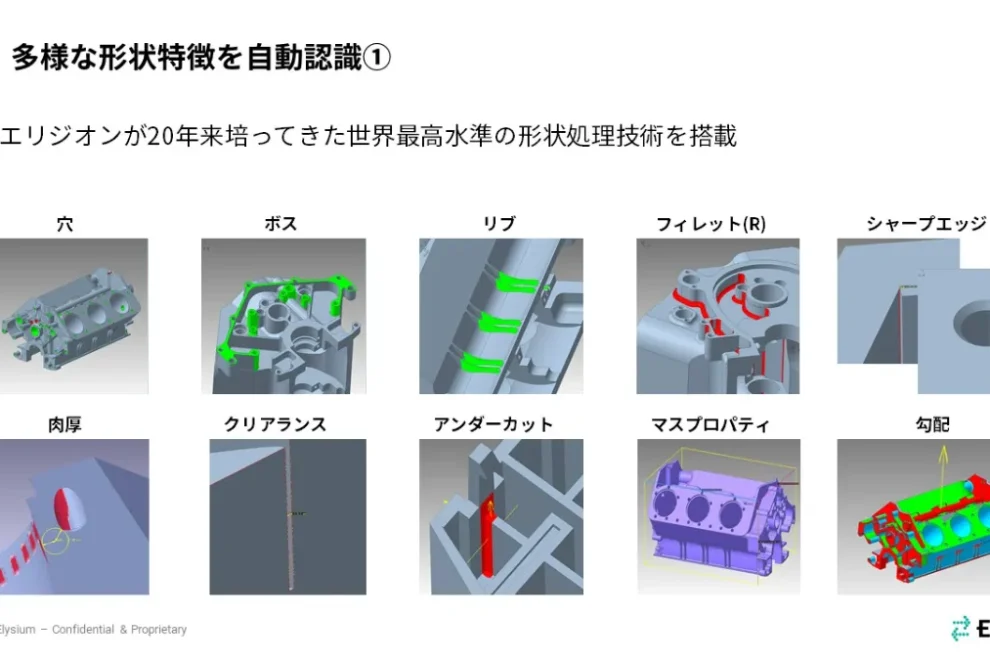 多様な形状特徴を自動認識①

エリジオンが20年来培ってきた世界最高水準の形状処理技術を搭載

穴

ボス

リブ

フィレット(R)

シャープエッジ

肉厚

クリアランス

アンダーカット

マスプロパティ

勾配

Elysium – Confidential & Proprietary

E