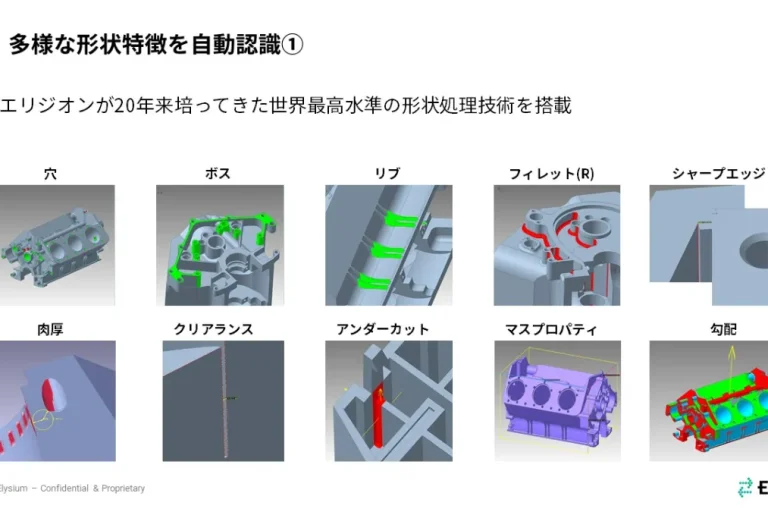 多様な形状特徴を自動認識①

エリジオンが20年来培ってきた世界最高水準の形状処理技術を搭載

穴

ボス

リブ

フィレット(R)

シャープエッジ

肉厚

クリアランス

アンダーカット

マスプロパティ

勾配

Elysium – Confidential & Proprietary

E